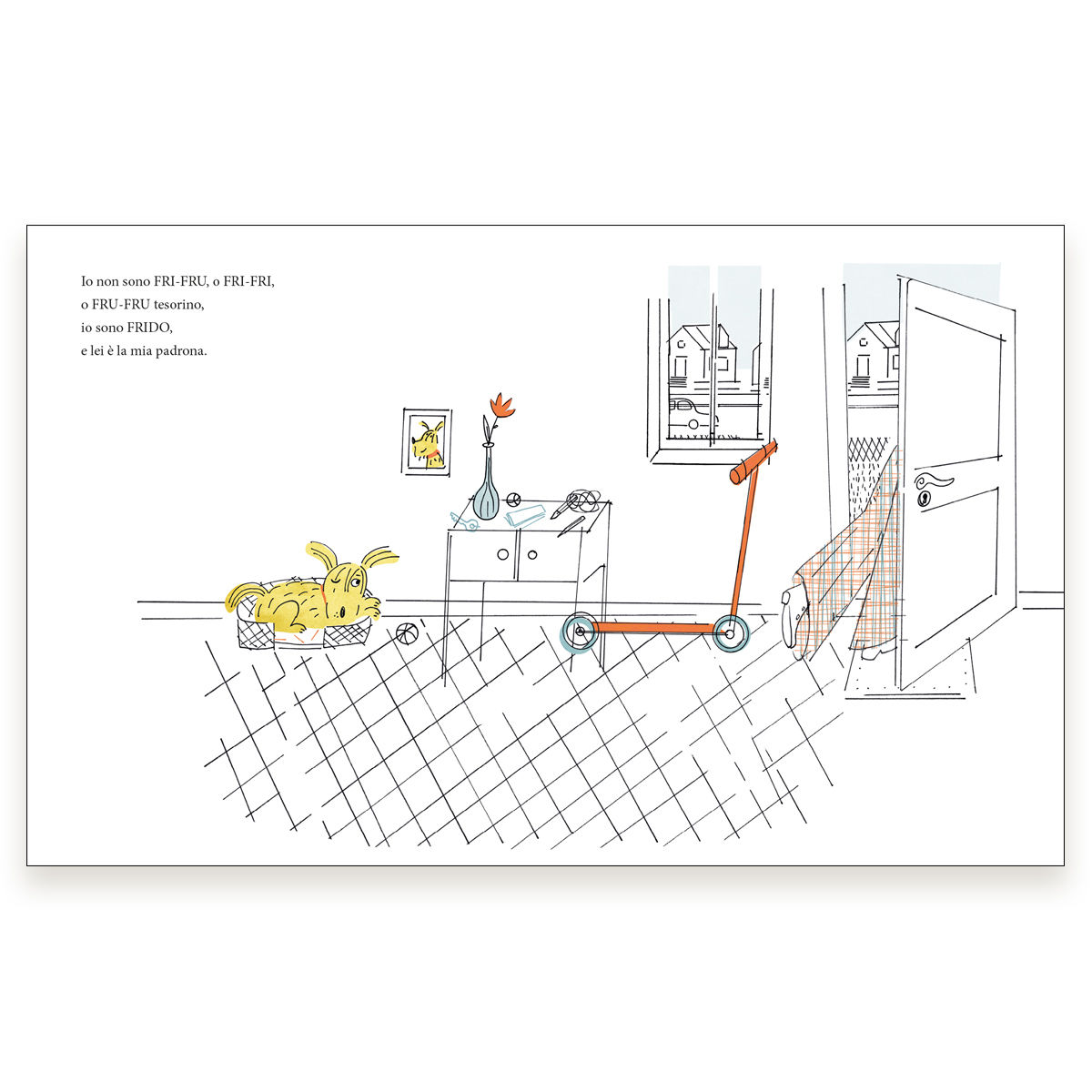 Io non sono FRI-FRU, o FRI-FRI,
o FRU-FRU tesorino,
io sono FRIDO,
e lei è la mia padrona.