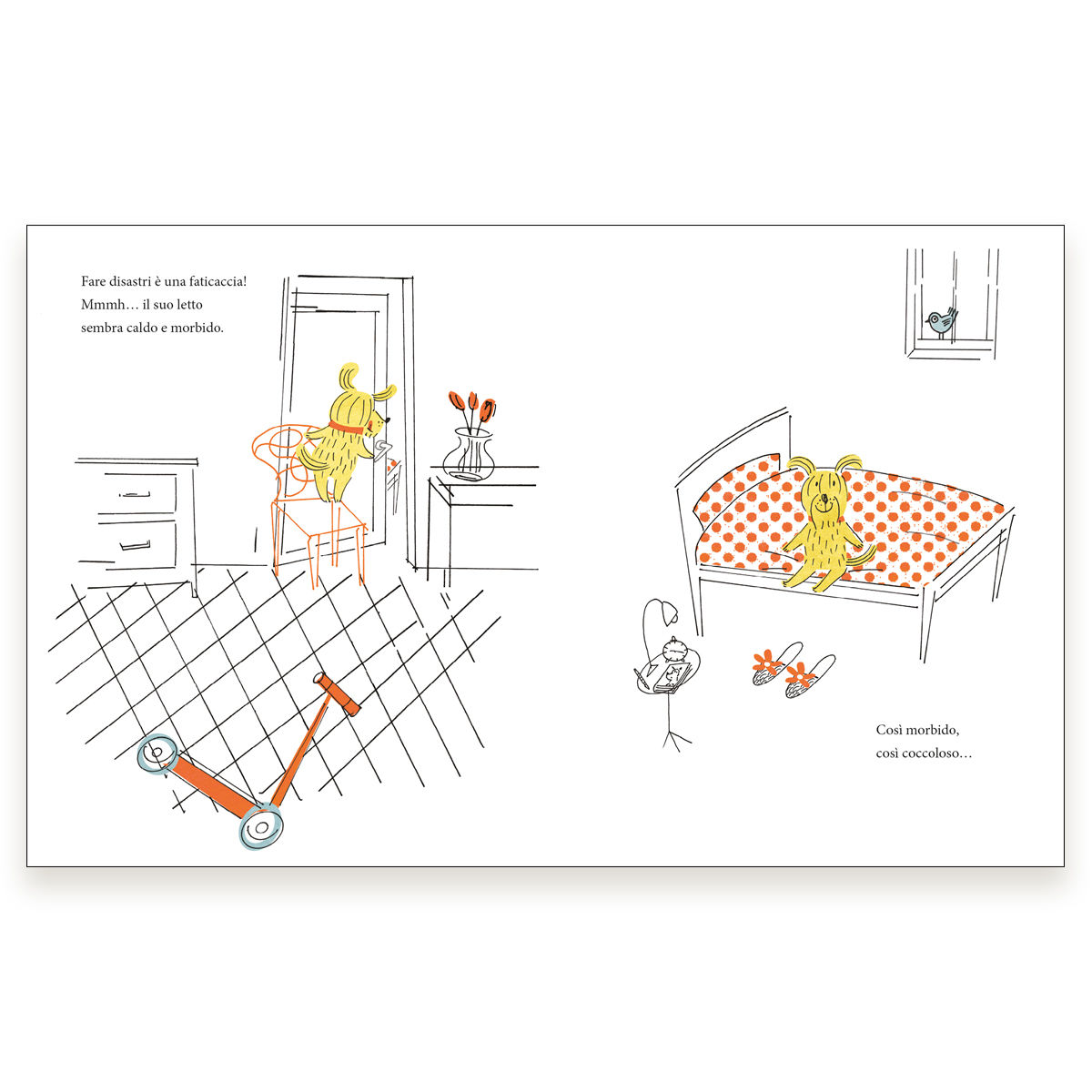 Fare disastri è una faticaccia!
Mmmh… il suo letto
sembra caldo e morbido.

Così morbido,
così coccoloso…