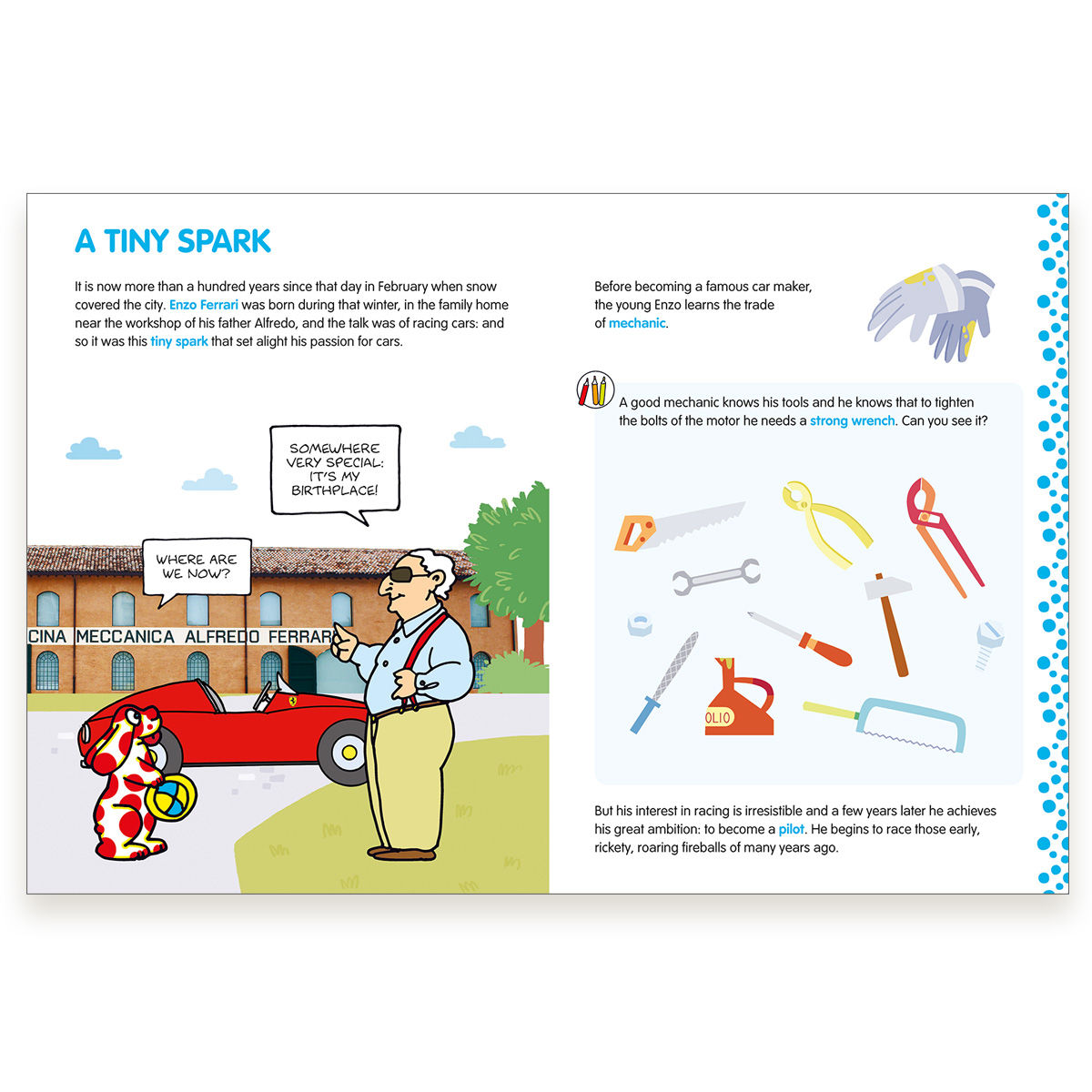 A TINY SPARK

It is now more than a hundred years since that day in February when snow covered the city. Enzo Ferrari was born during that winter, in the family home near the workshop of his father Alfredo, and the talk was of racing cars: and so it was this tiny spark that set alight his passion for cars.

SOMEWHERE VERY SPECIAL: IT'S MY BIRTHPLACE!

WHERE ARE WE NOW?

CINA MECCANICA ALFREDO FERRAR

Before becoming a famous car maker, the young Enzo learns the trade of mechanic.

A good mechanic knows his tools and he knows that to tighten the bolts of the motor he needs a strong wrench. Can you see it?

OLIO

But his interest in racing is irresistible and a few years later he achieves his great ambition: to become a pilot. He begins to race those early, rickety, roaring fireballs of many years ago.